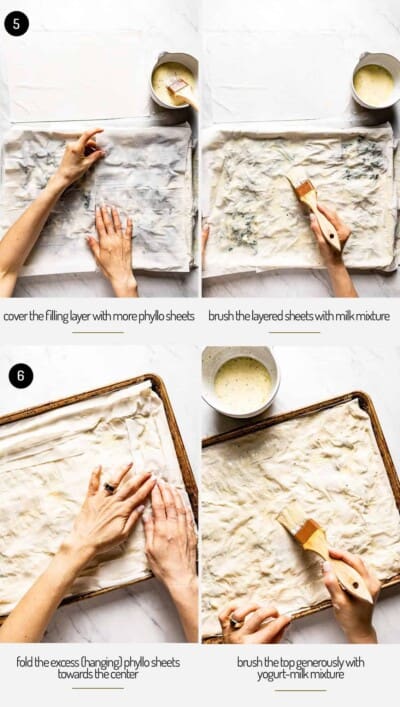 5

cover the filling layer with more phyllo sheets

brush the layered sheets with milk mixture

6

fold the excess (hanging) phyllo sheets towards the center

brush the top generously with yogurt-milk mixture