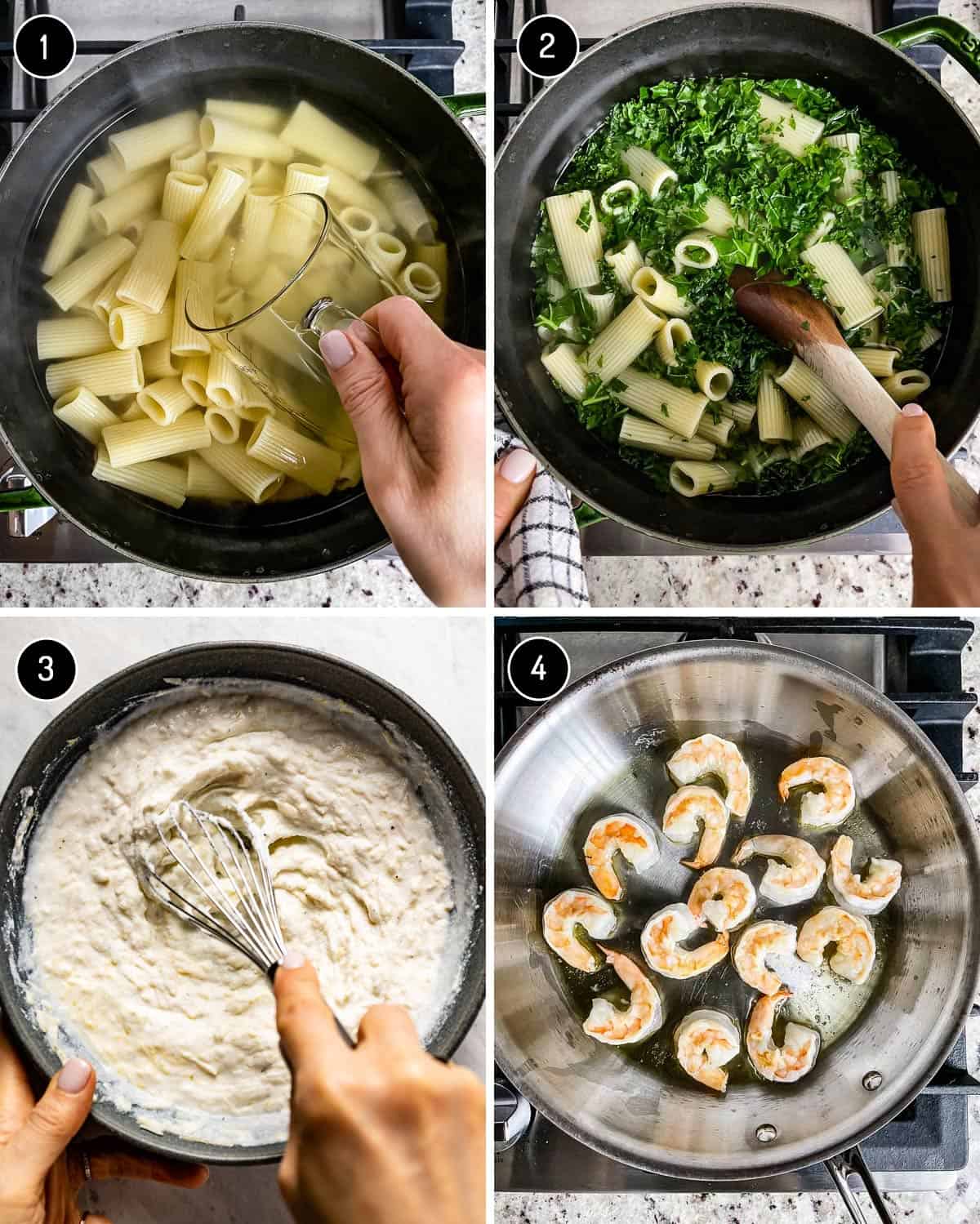 1

2

3

4