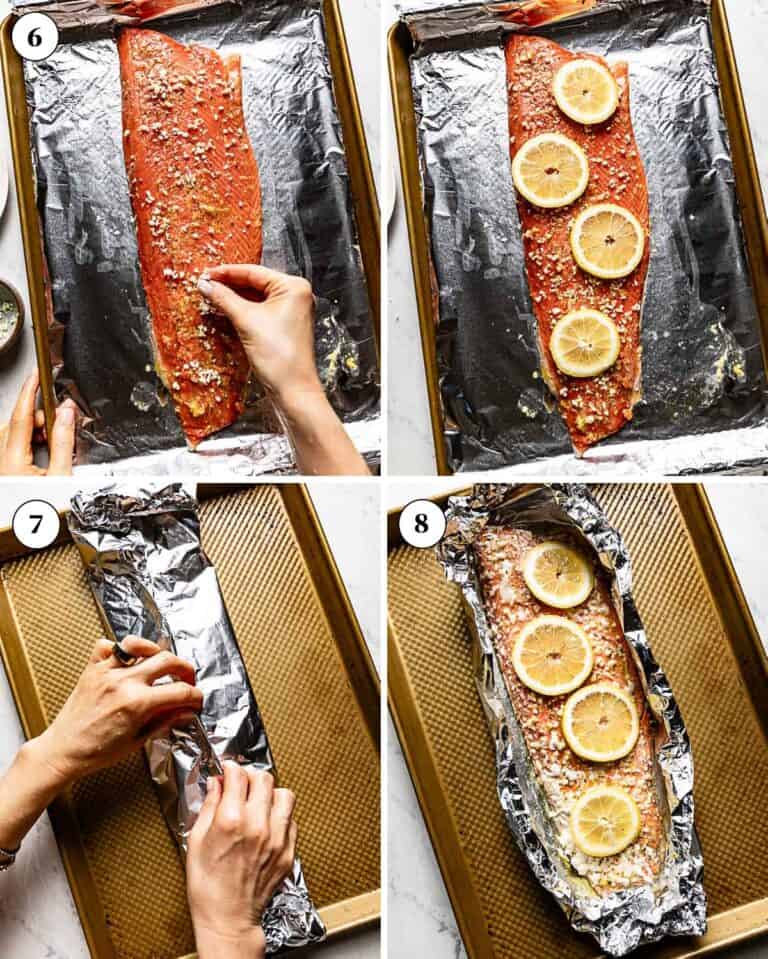 6

7

8