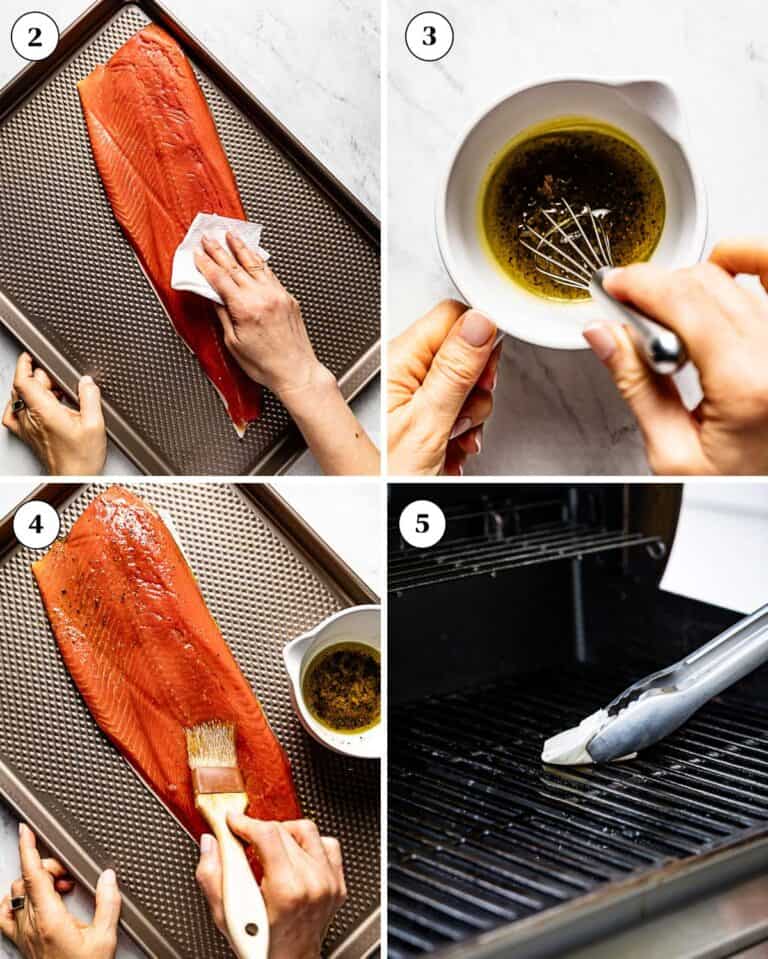 2

3

4

5