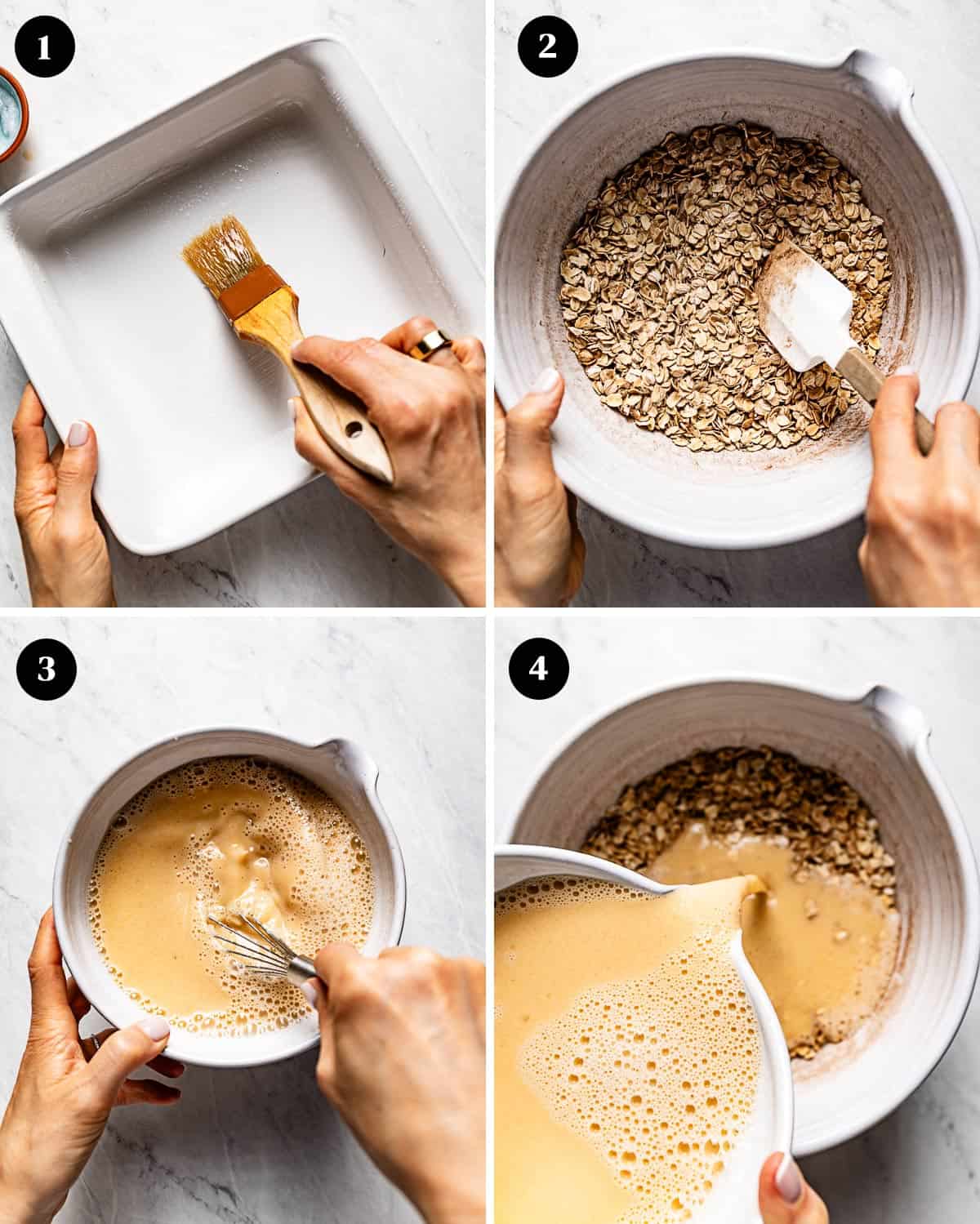 1

2

3

4