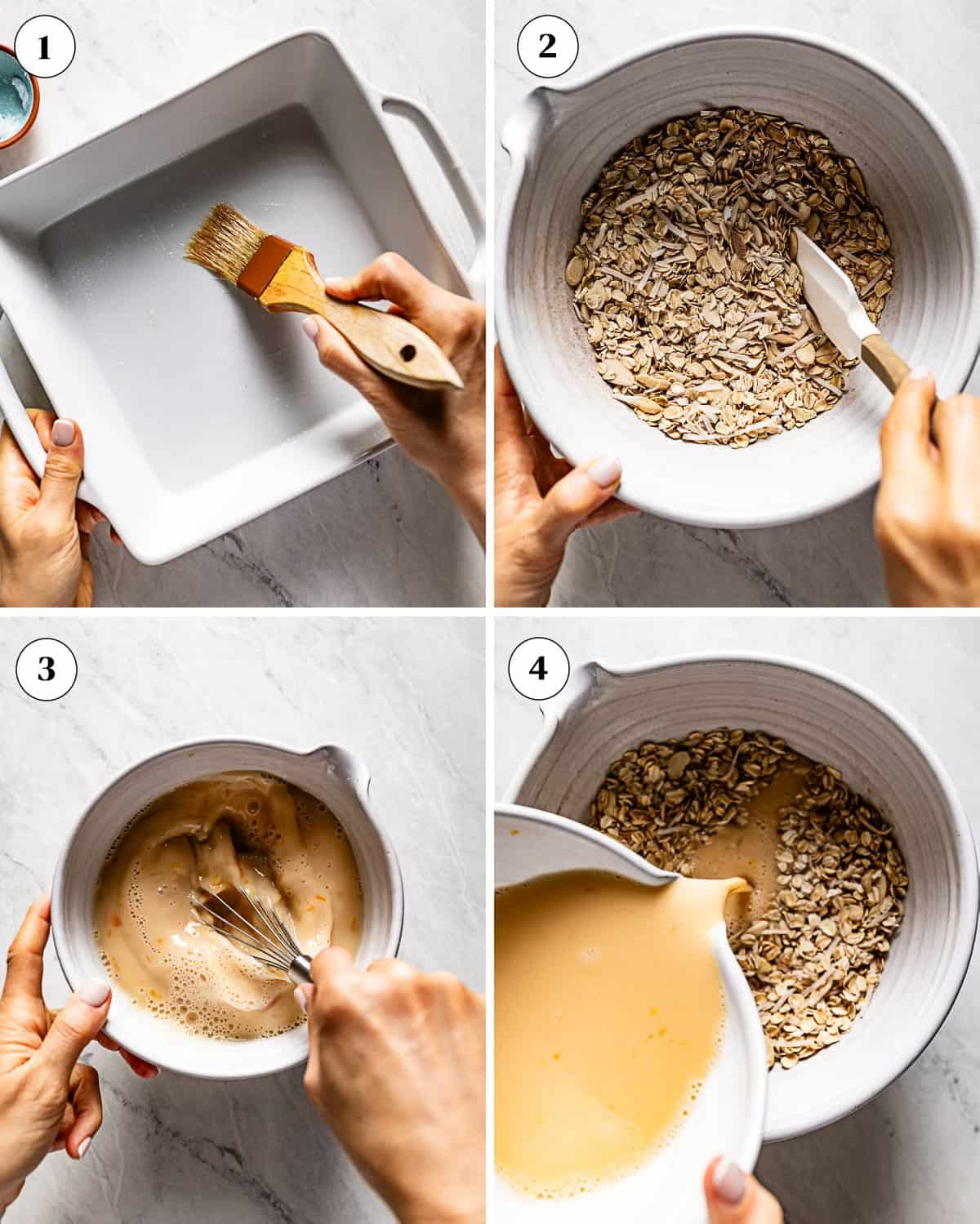 1
2
3
4