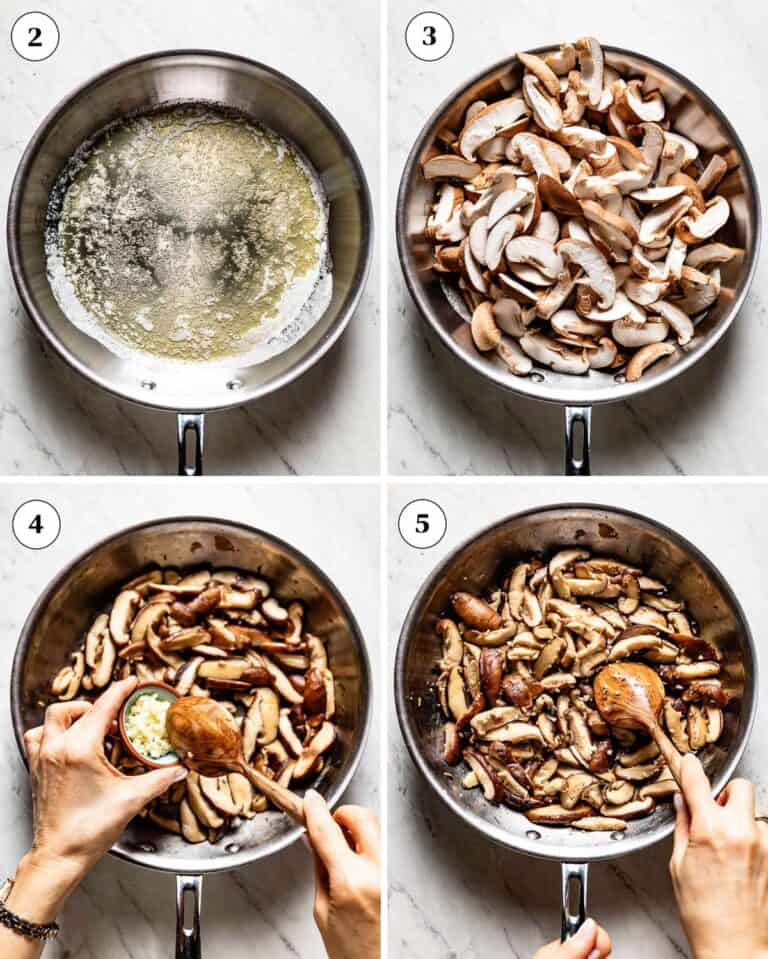 2

3

4

5