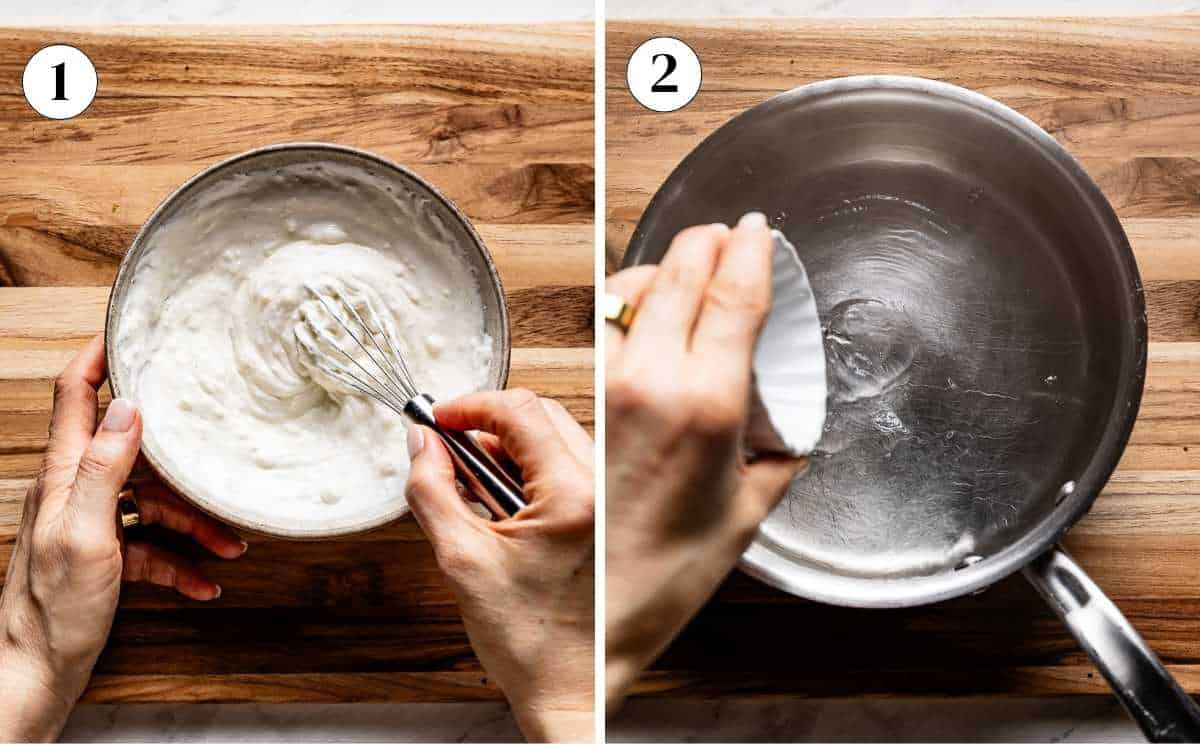 1

2